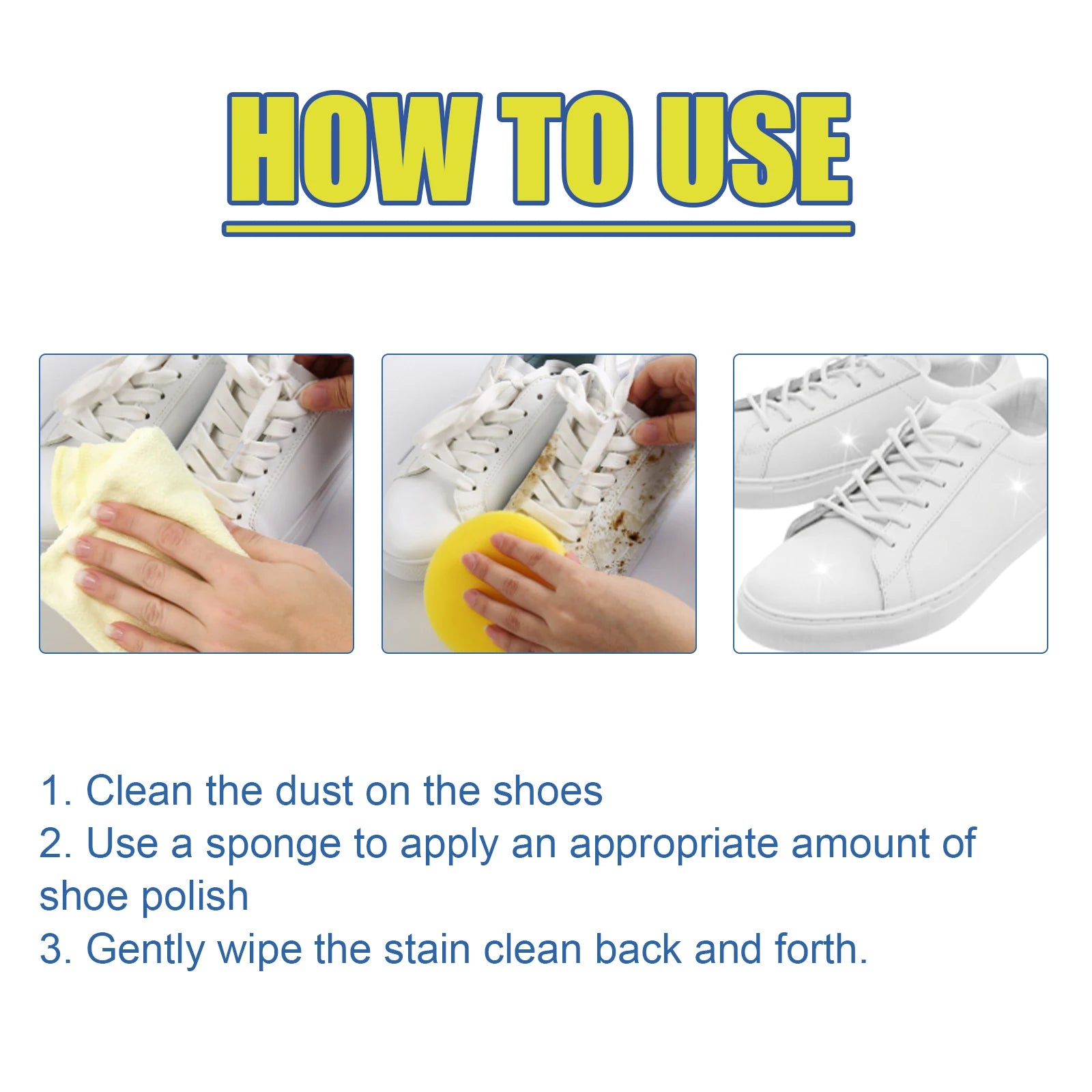 HOW TO USE

1. Clean the dust on the shoes
2. Use a sponge to apply an appropriate amount of shoe polish
3. Gently wipe the stain clean back and forth.